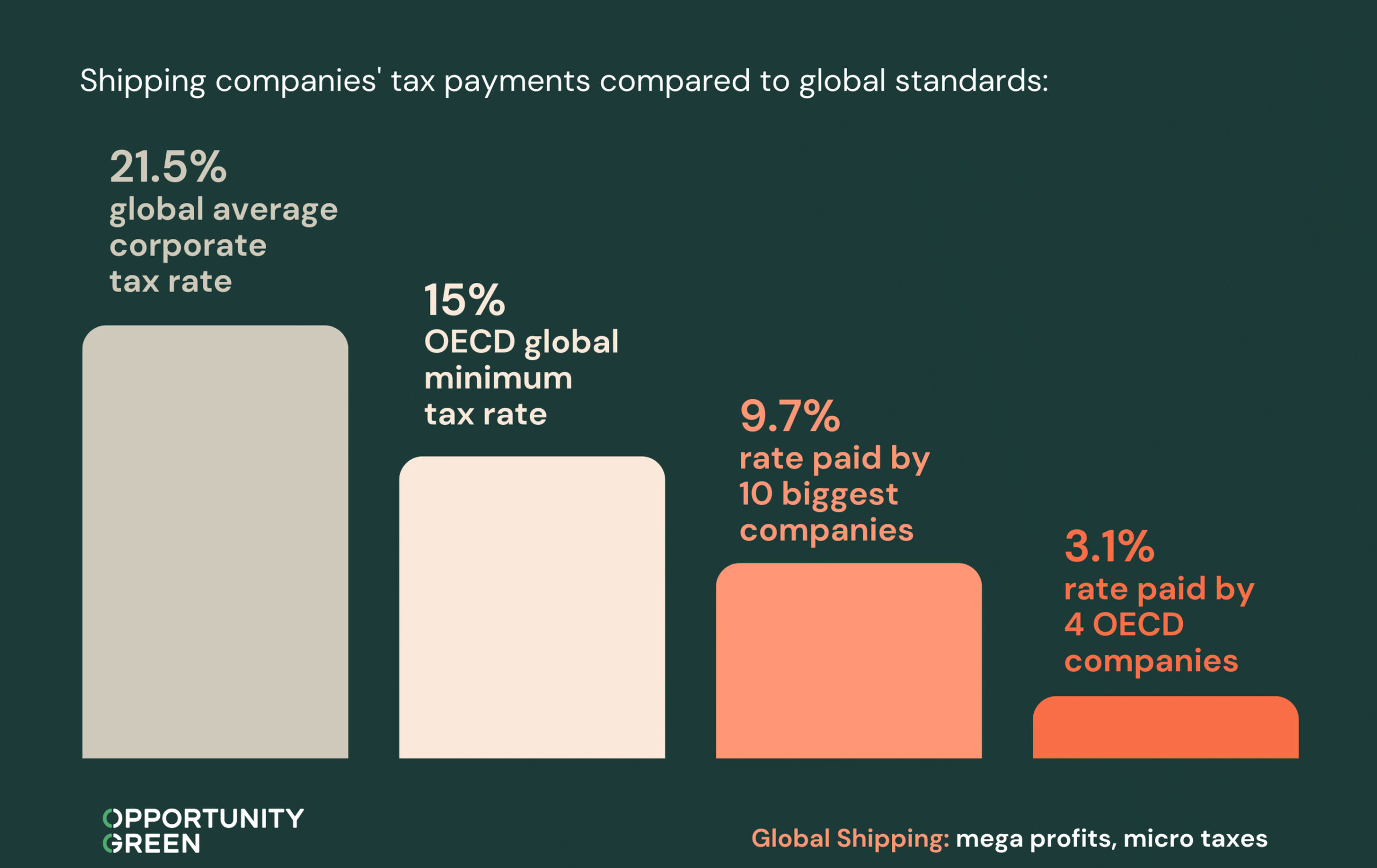 Shipping companies' tax payments compared to global standards:

21.5%
global average corporate tax rate

15%
OECD global minimum tax rate

9.7%
rate paid by 10 biggest companies

3.1%
rate paid by 4 OECD companies

OPPORTUNITY
GREEN

Global Shipping: mega profits, micro taxes